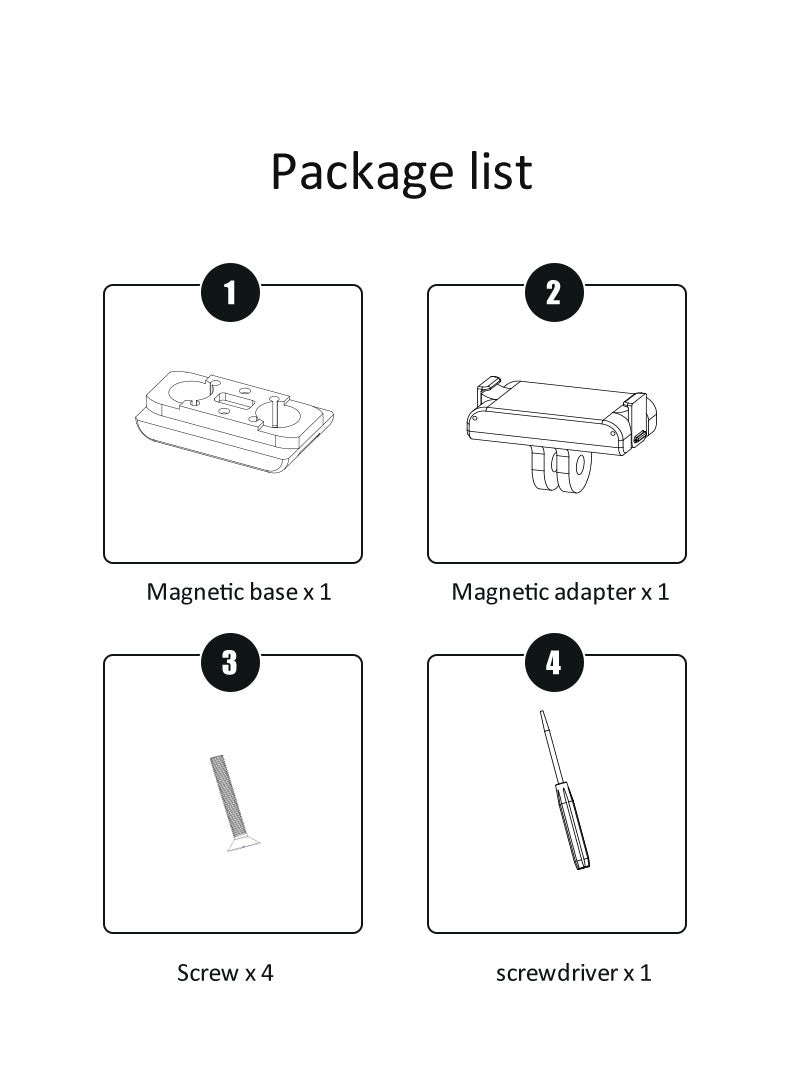 Package list

1

Magnetic base x 1

2

Magnetic adapter x 1

3

Screw x 4

4

screwdriver x 1